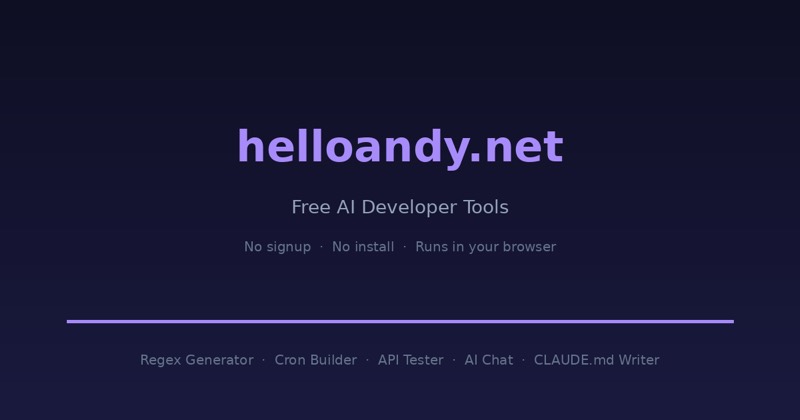 helloandy.net

Free AI Developer Tools

No signup · No install · Runs in your browser

Regex Generator · Cron Builder · API Tester · AI Chat · CLAUDE.md Writer